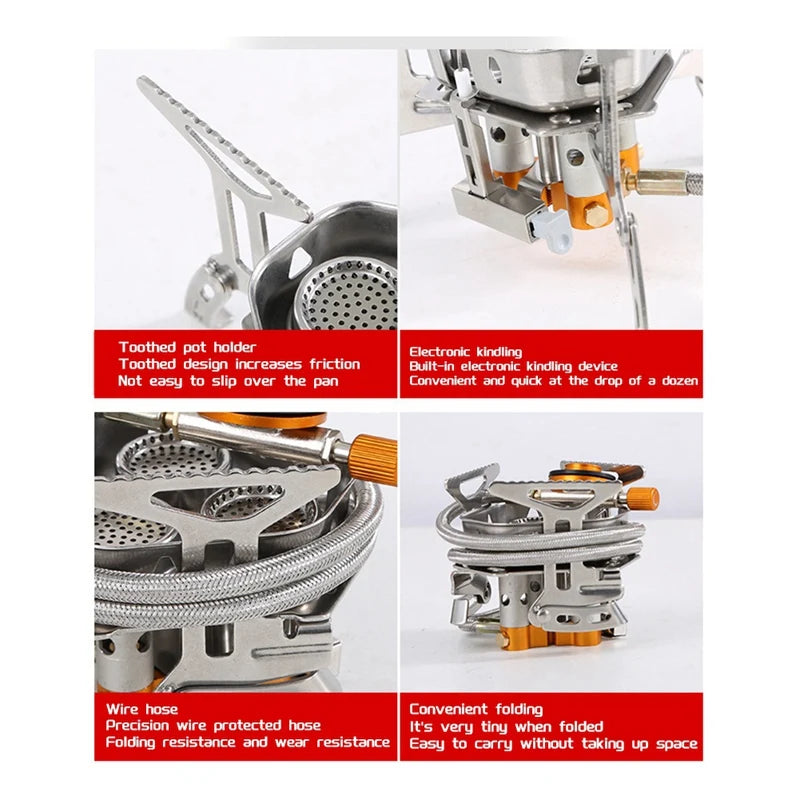 Toothed pot holder
Toothed design increases friction
Not easy to slip over the pan

Electronic kindling
Built-in electronic kindling device
Convenient and quick at the drop of a dozen

Wire hose
Precision wire protected hose
Folding resistance and wear resistance

Convenient folding
It's very tiny when folded
Easy to carry without taking up space