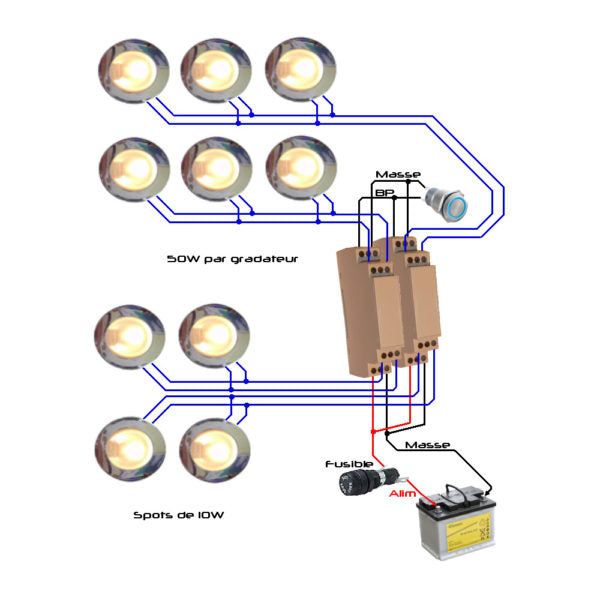 Masse

BP

50W par gradateur

Masse

Fusible

Alim

Spots de 10W